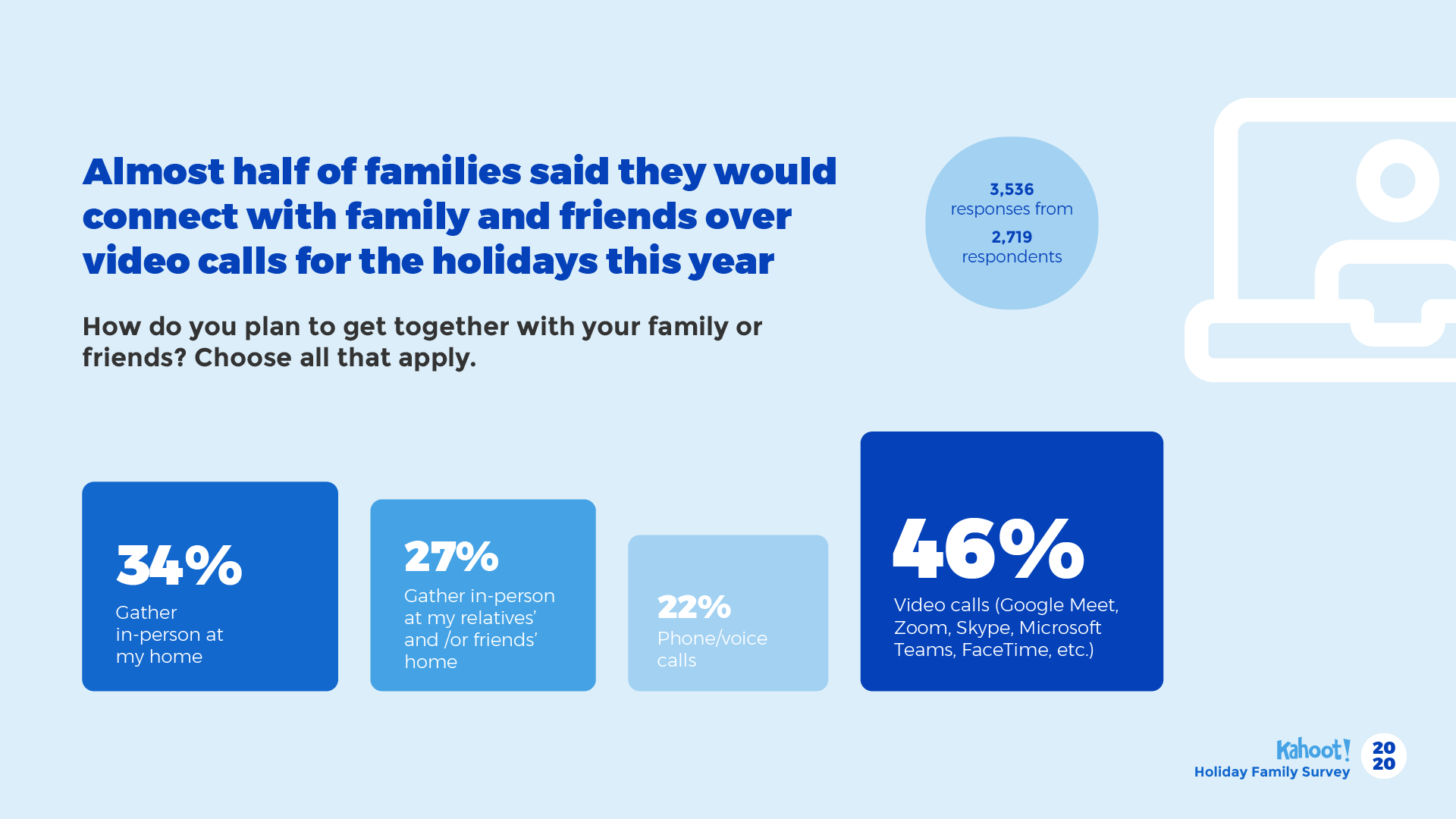 Almost half of families said they would connect with family and friends over video calls for the holidays this year

3,536
responses from
2,719
respondents

How do you plan to get together with your family or friends? Choose all that apply.

34%
Gather in-person at my home

27%
Gather in-person at my relatives' and /or friends' home

22%
Phone/voice calls

46%
Video calls (Google Meet, Zoom, Skype, Microsoft Teams, FaceTime, etc.)

Kahoot!
Holiday Family Survey
20
20