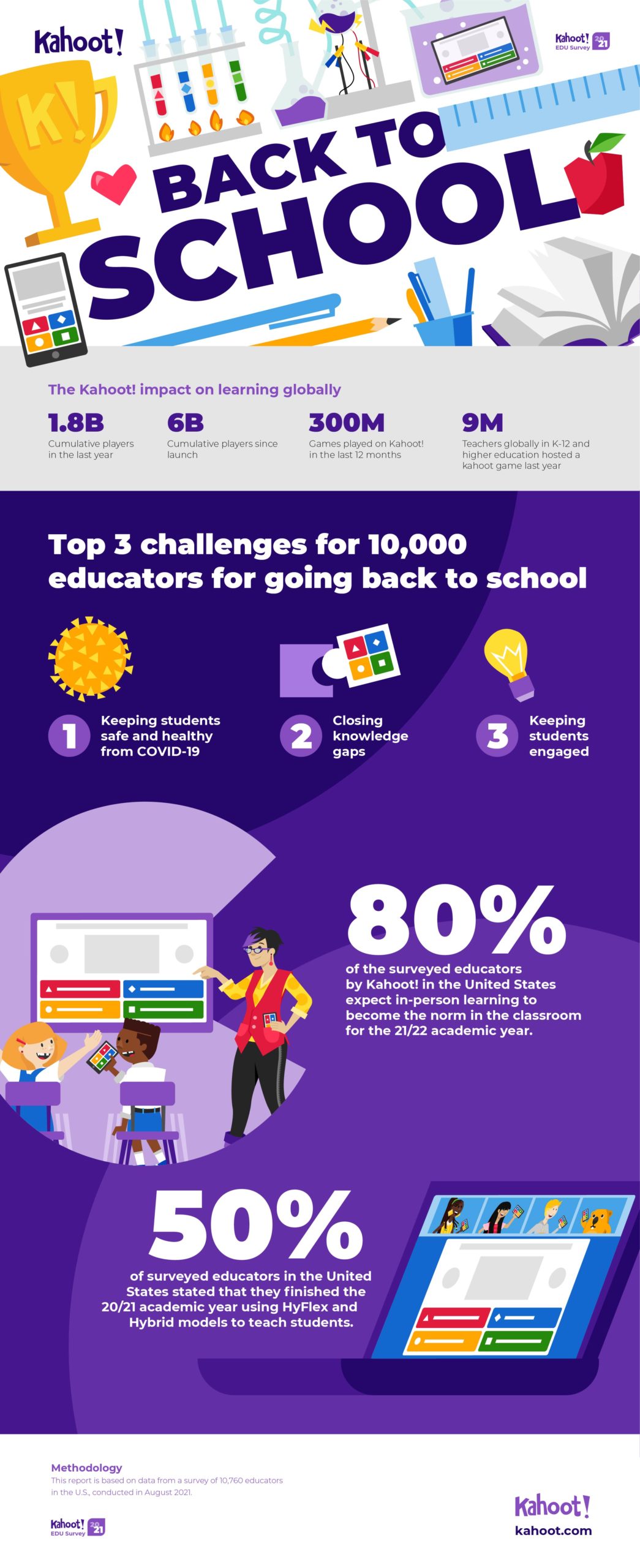 Kahoot!

Kahoot! EDU Survey 20 21

K!

BACK TO SCHOOL

The Kahoot! impact on learning globally

1.8B
Cumulative players in the last year

6B
Cumulative players since launch

300M
Games played on Kahoot! in the last 12 months

9M
Teachers globally in K-12 and higher education hosted a kahoot game last year

Top 3 challenges for 10,000 educators for going back to school

1 Keeping students safe and healthy from COVID-19

2 Closing knowledge gaps

3 Keeping students engaged

80%
of the surveyed educators by Kahoot! in the United States expect in-person learning to become the norm in the classroom for the 21/22 academic year.

50%
of surveyed educators in the United States stated that they finished the 20/21 academic year using HyFlex and Hybrid models to teach students.

Methodology
This report is based on data from a survey of 10,760 educators in the U.S., conducted in August 2021.

Kahoot! EDU Survey 20 21

Kahoot!
kahoot.com